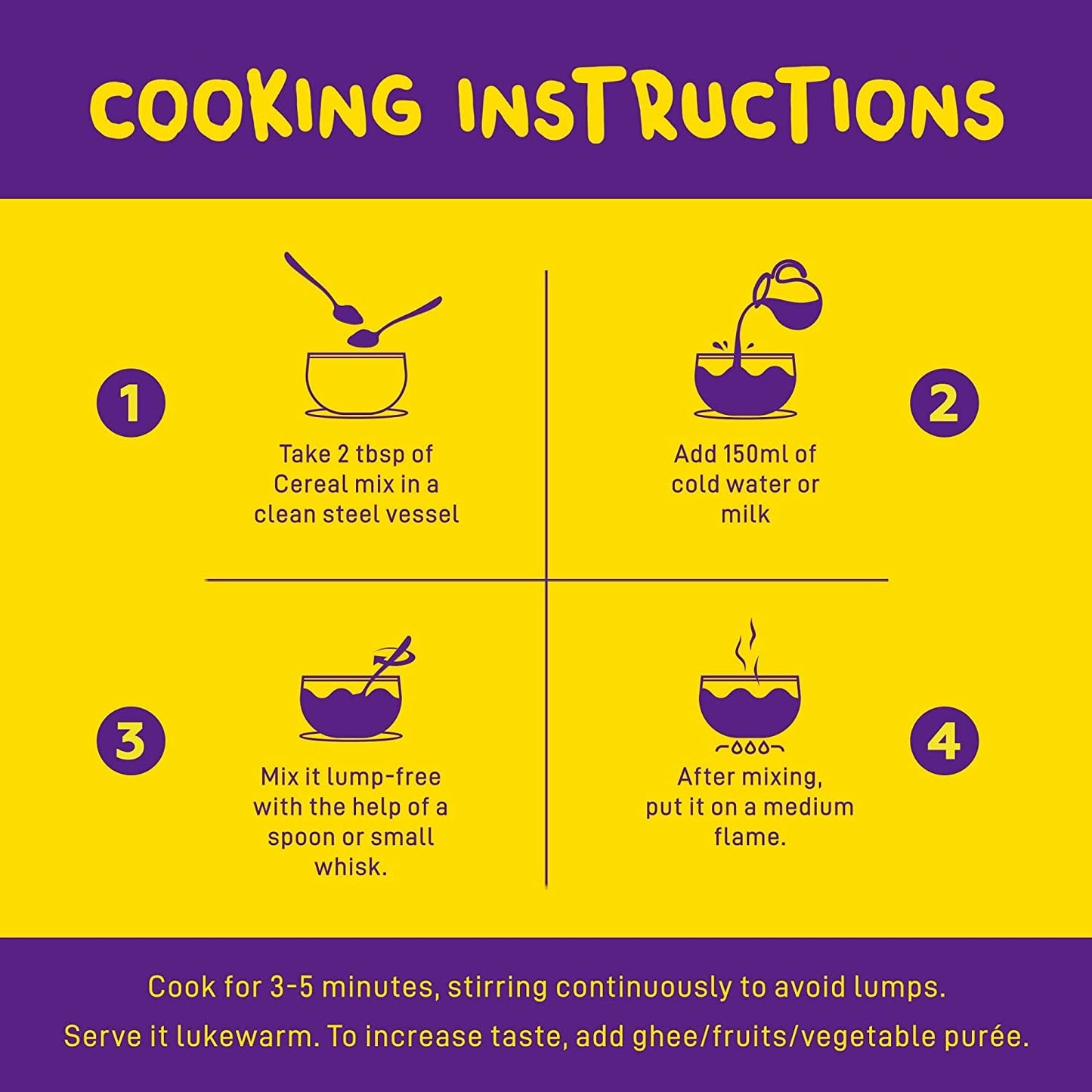 COOKING INSTRUCTIONS

1

Take 2 tbsp of Cereal mix in a clean steel vessel

2

Add 150ml of cold water or milk

3

Mix it lump-free with the help of a spoon or small whisk.

4

After mixing, put it on a medium flame.

Cook for 3-5 minutes, stirring continuously to avoid lumps.

Serve it lukewarm. To increase taste, add ghee/fruits/vegetable purée.